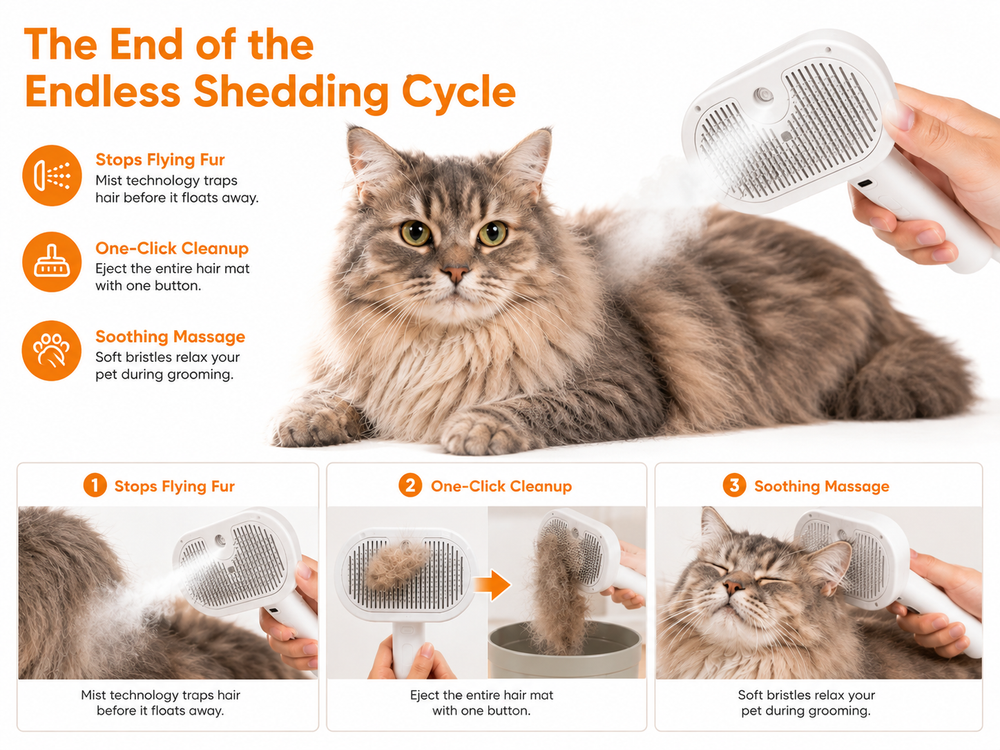 The End of the Endless Shedding Cycle

Stops Flying Fur
Mist technology traps hair before it floats away.

One-Click Cleanup
Eject the entire hair mat with one button.

Soothing Massage
Soft bristles relax your pet during grooming.

1 Stops Flying Fur

Mist technology traps hair before it floats away.

2 One-Click Cleanup

Eject the entire hair mat with one button.

3 Soothing Massage

Soft bristles relax your pet during grooming.